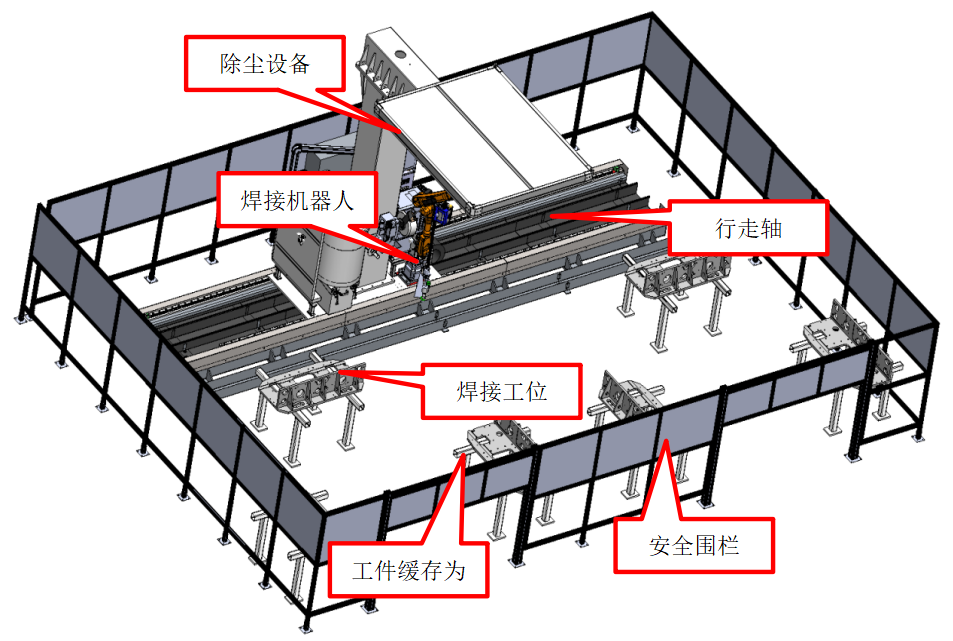 除尘设备

焊接机器人

行走轴

焊接工位

工件缓存为

安全围栏